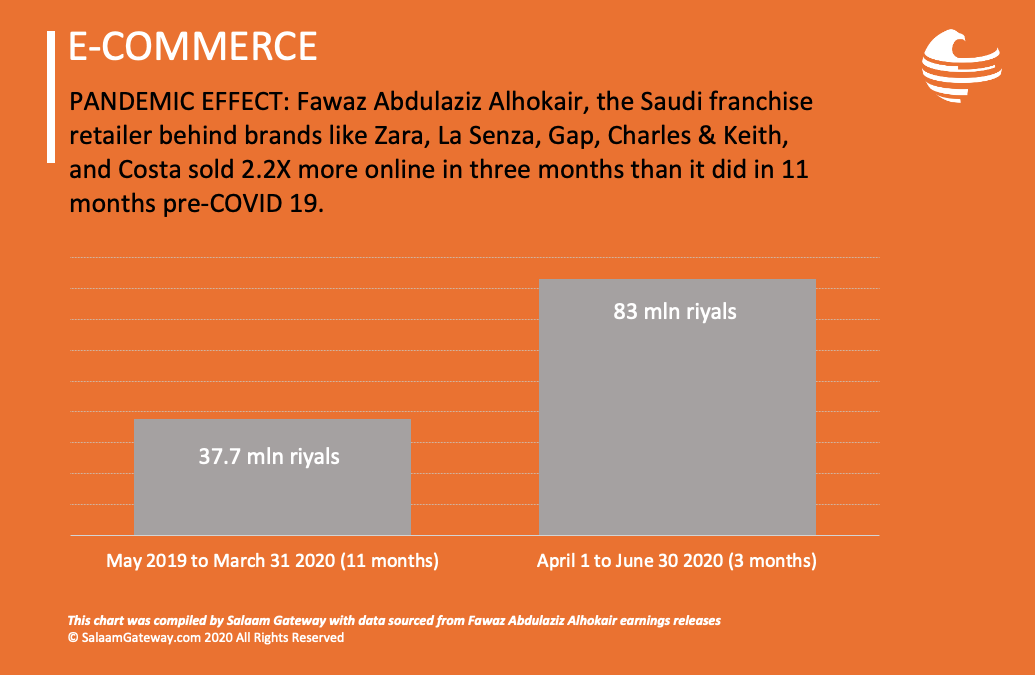 E-COMMERCE

PANDEMIC EFFECT: Fawaz Abdulaziz Alhokair, the Saudi franchise retailer behind brands like Zara, La Senza, Gap, Charles & Keith, and Costa sold 2.2X more online in three months than it did in 11 months pre-COVID 19.

37.7 mln riyals

83 mln riyals

May 2019 to March 31 2020 (11 months)

April 1 to June 30 2020 (3 months)

This chart was compiled by Salaam Gateway with data sourced from Fawaz Abdulaziz Alhokair earnings releases
© SalaamGateway.com 2020 All Rights Reserved